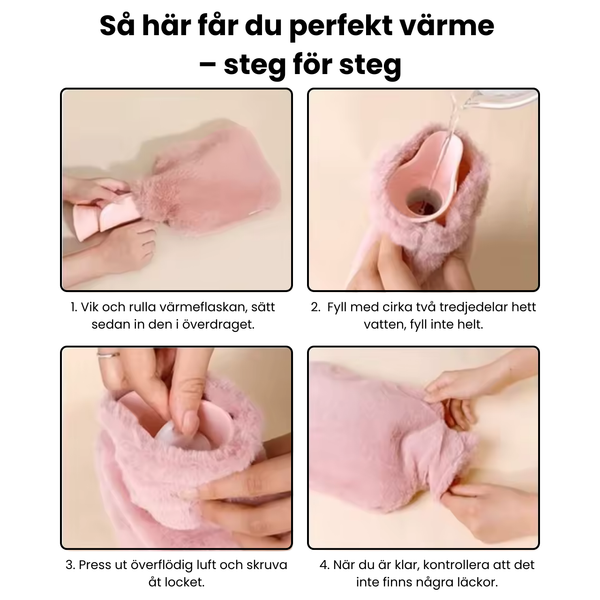 Så här får du perfekt värme – steg för steg

1. Vik och rulla värmeflaskan, sätt sedan in den i överdraget.

2. Fyll med cirka två tredjedelar hett vatten, fyll inte helt.

3. Press ut överflödig luft och skruva åt locket.

4. När du är klar, kontrollera att det inte finns några läckor.